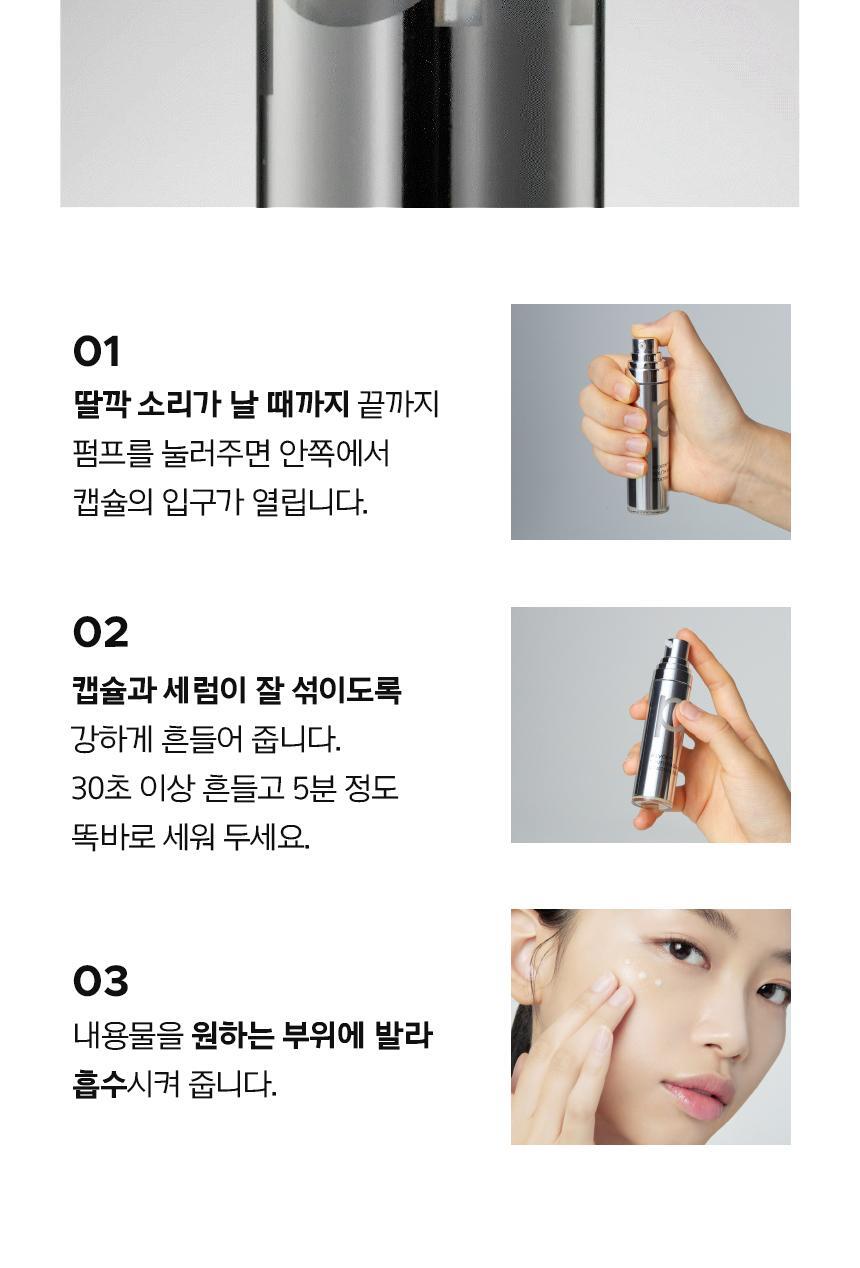 01
딸깍 소리가 날 때까지 끝까지 펌프를 눌러주면 안쪽에서 캡슐의 입구가 열립니다.

02
캡슐과 세럼이 잘 섞이도록 강하게 흔들어 줍니다.
30초 이상 흔들고 5분 정도 똑바로 세워 두세요.

03
내용물을 원하는 부위에 발라 흡수시켜 줍니다.